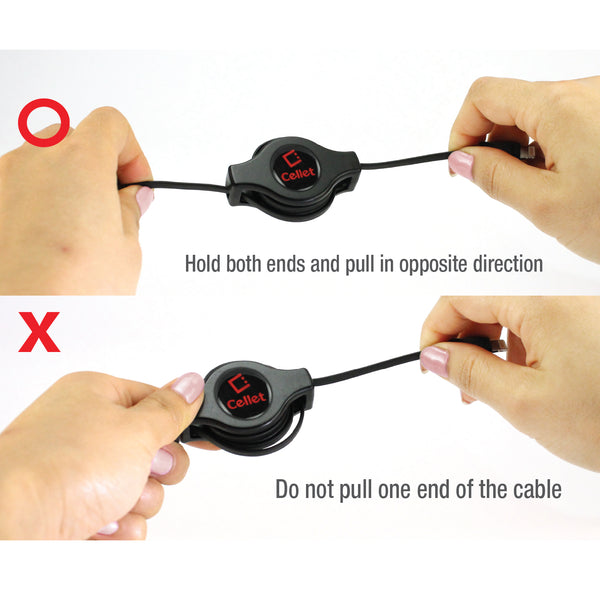 O

Cellet

Hold both ends and pull in opposite direction

X

Cellet

Do not pull one end of the cable