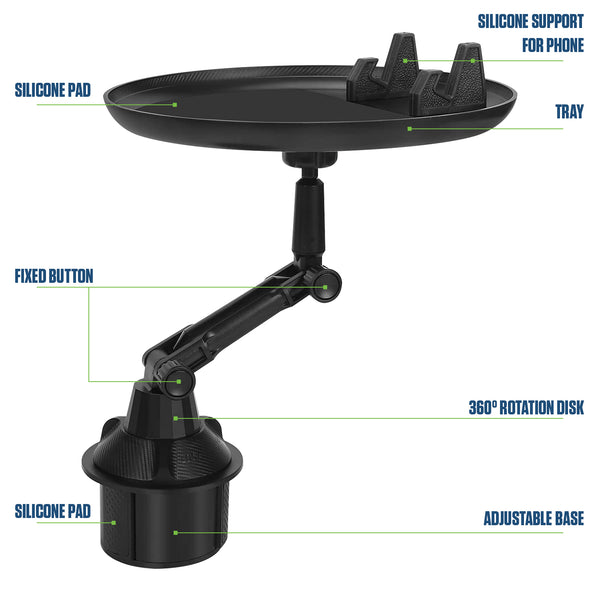 SILICONE SUPPORT FOR PHONE

SILICONE PAD

TRAY

FIXED BUTTON

360º ROTATION DISK

SILICONE PAD

ADJUSTABLE BASE