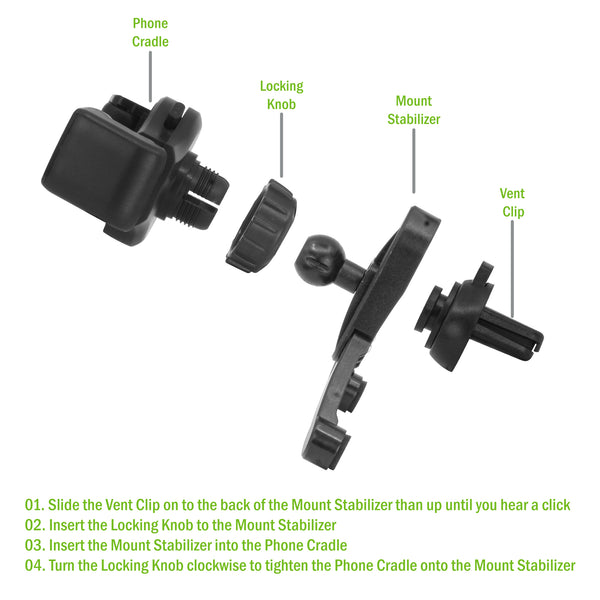 Phone Cradle

Locking Knob

Mount Stabilizer

Vent Clip

01. Slide the Vent Clip on to the back of the Mount Stabilizer than up until you hear a click
02. Insert the Locking Knob to the Mount Stabilizer
03. Insert the Mount Stabilizer into the Phone Cradle
04. Turn the Locking Knob clockwise to tighten the Phone Cradle onto the Mount Stabilizer