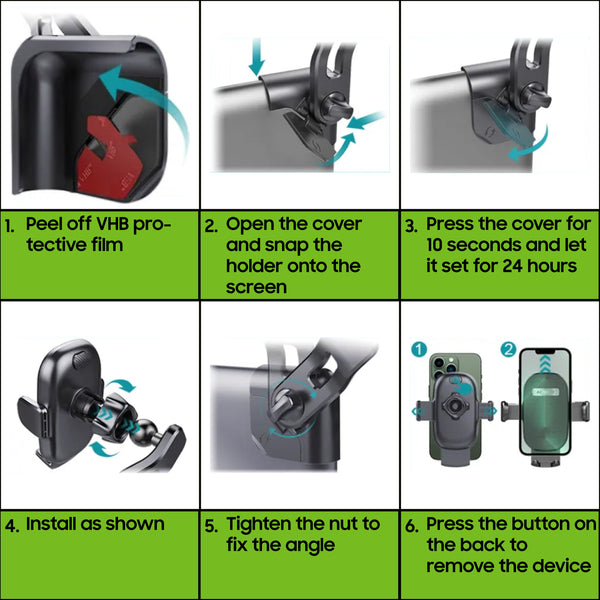 1. Peel off VHB protective film

2. Open the cover and snap the holder onto the screen

3. Press the cover for 10 seconds and let it set for 24 hours

4. Install as shown

5. Tighten the nut to fix the angle

1 2

6. Press the button on the back to remove the device