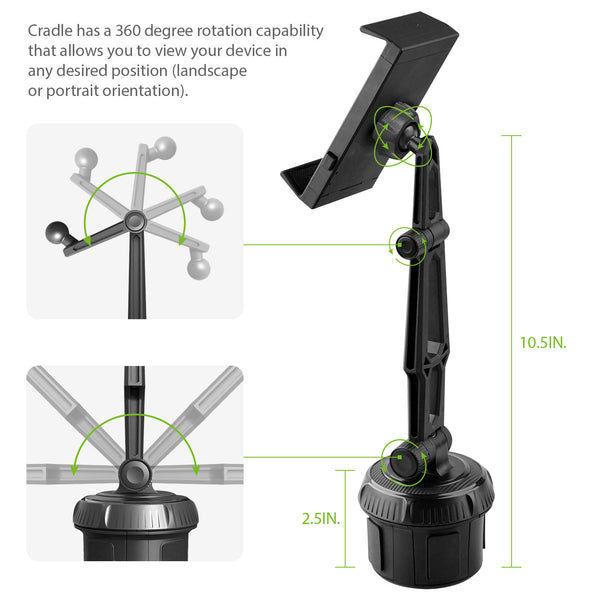 Cradle has a 360 degree rotation capability that allows you to view your device in any desired position (landscape or portrait orientation).

10.5IN.

2.5IN.