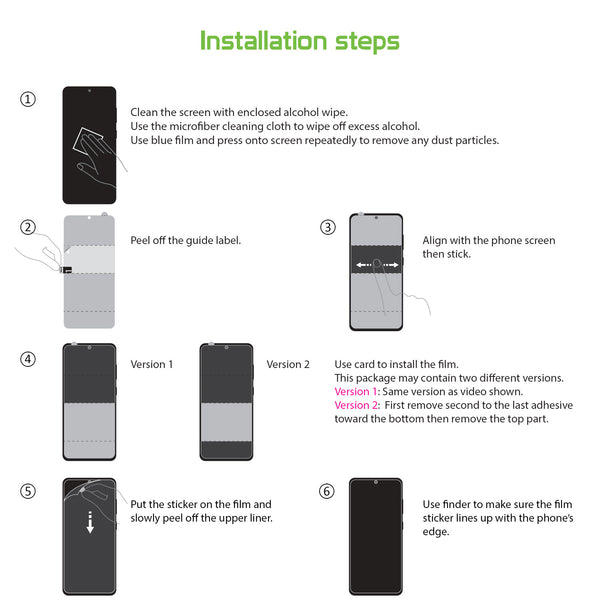 Installation steps

①

Clean the screen with enclosed alcohol wipe.
Use the microfiber cleaning cloth to wipe off excess alcohol.
Use blue film and press onto screen repeatedly to remove any dust particles.

②

Peel off the guide label.

③

Align with the phone screen then stick.

④

Version 1

Version 2

Use card to install the film.
This package may contain two different versions.
Version 1: Same version as video shown.
Version 2: First remove second to the last adhesive toward the bottom then remove the top part.

⑤

Put the sticker on the film and slowly peel off the upper liner.

⑥

Use finder to make sure the film sticker lines up with the phone's edge.